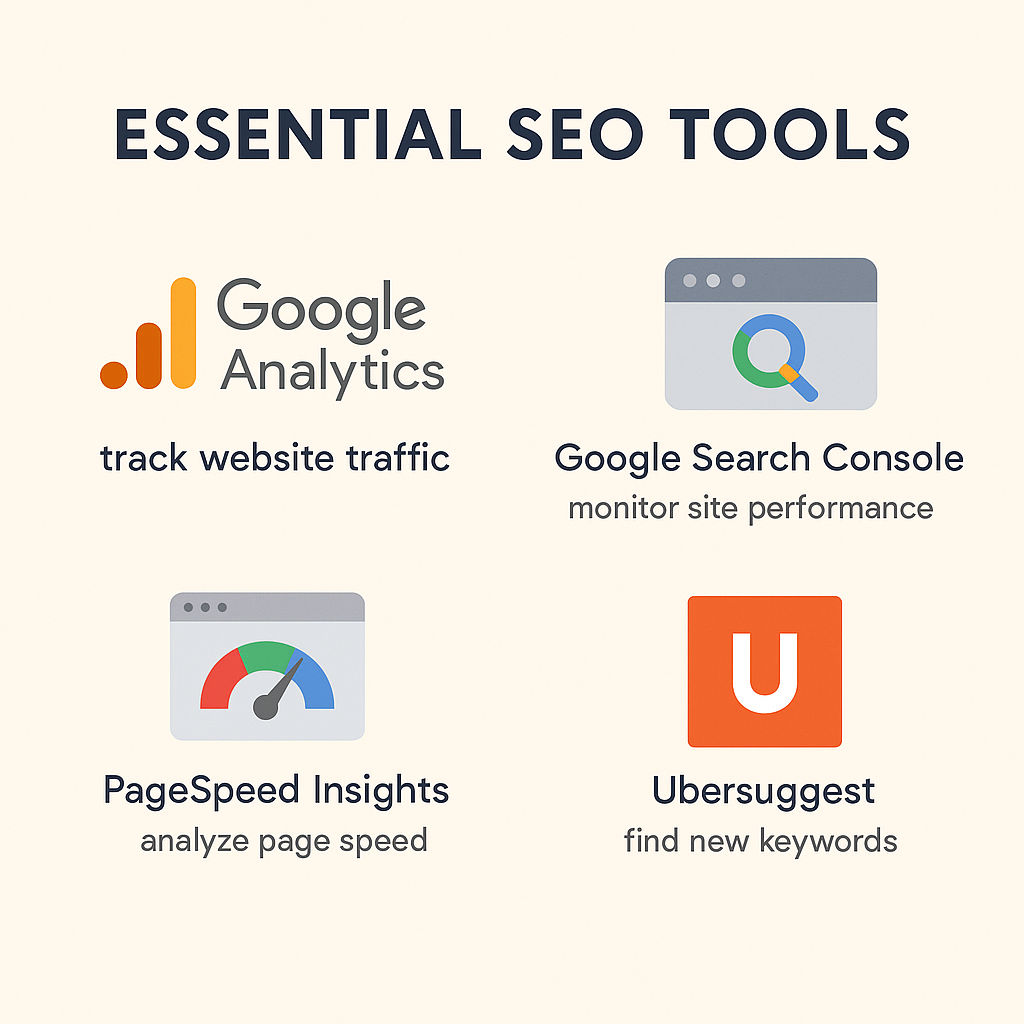 ESSENTIAL SEO TOOLS

Google Analytics

track website traffic

Google Search Console
monitor site performance

PageSpeed Insights
analyze page speed

U

Ubersuggest
find new keywords